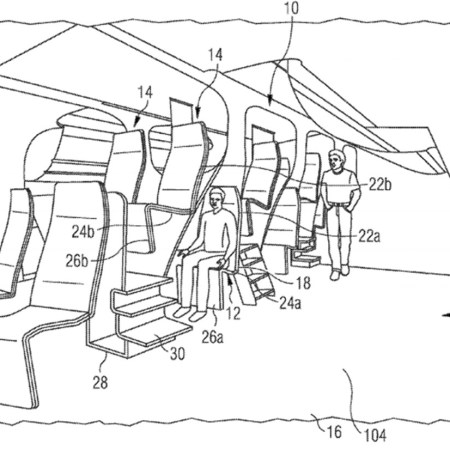 10
14
14
22b
24b
22a
26b
18
24a
12
26a
30
28
16
104